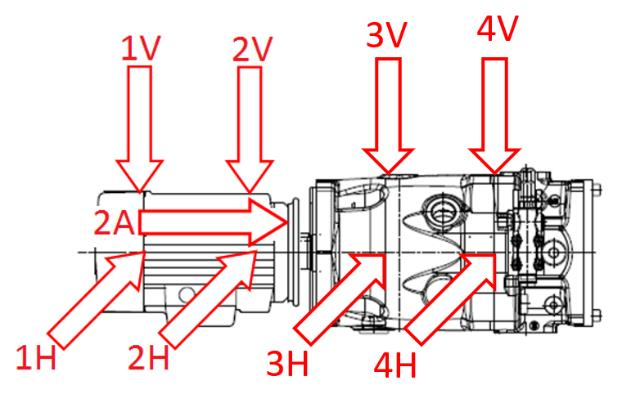 1V
2V
3V
4V
2A
1H
2H
3H
4H